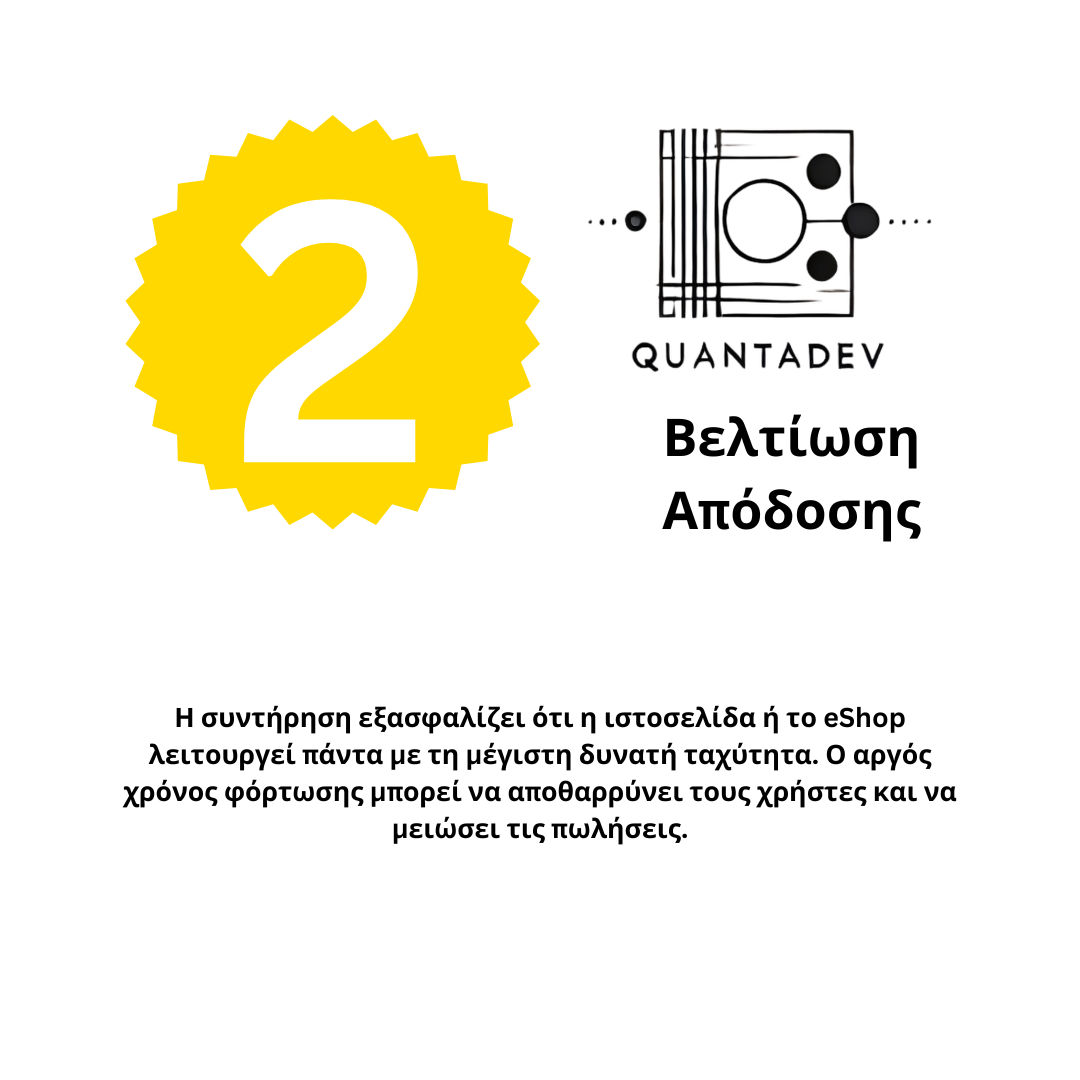 2

QUANTADEV

Βελτίωση Απόδοσης

Η συντήρηση εξασφαλίζει ότι η ιστοσελίδα ή το eShop λειτουργεί πάντα με τη μέγιστη δυνατή ταχύτητα. Ο αργός χρόνος φόρτωσης μπορεί να αποθαρρύνει τους χρήστες και να μειώσει τις πωλήσεις.